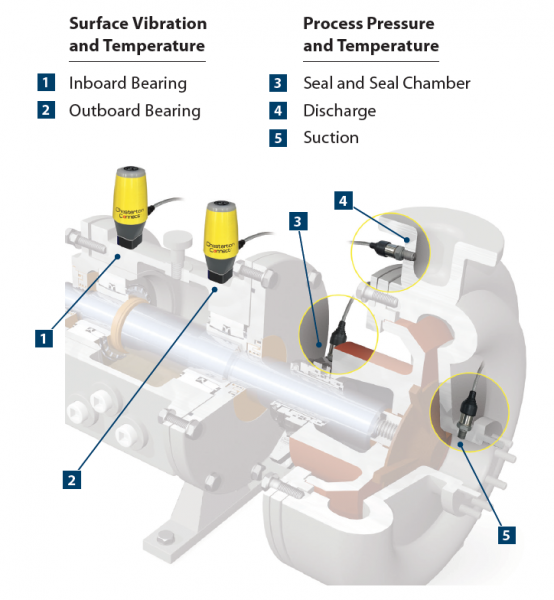 Surface Vibration and Temperature

1 Inboard Bearing
2 Outboard Bearing

Process Pressure and Temperature

3 Seal and Seal Chamber
4 Discharge
5 Suction

Chesterton Connect

Chesterton Connect

4

3

1

2

5